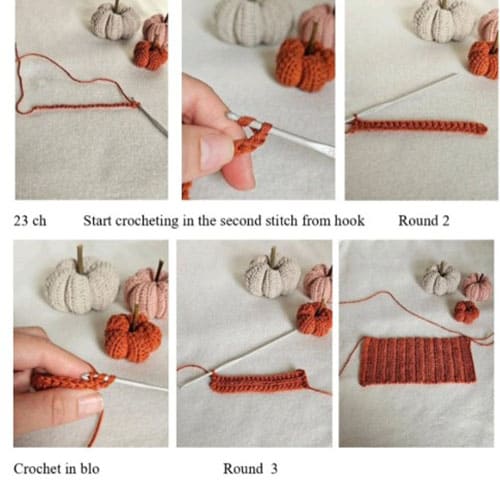 23 ch

Start crocheting in the second stitch from hook

Round 2

Crochet in blo

Round 3