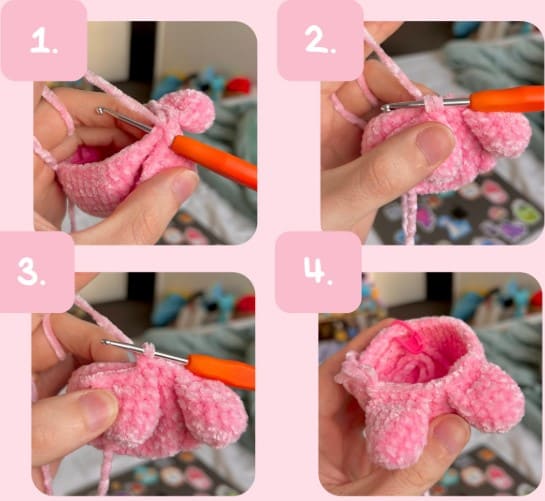 1.

2.

3.

4.